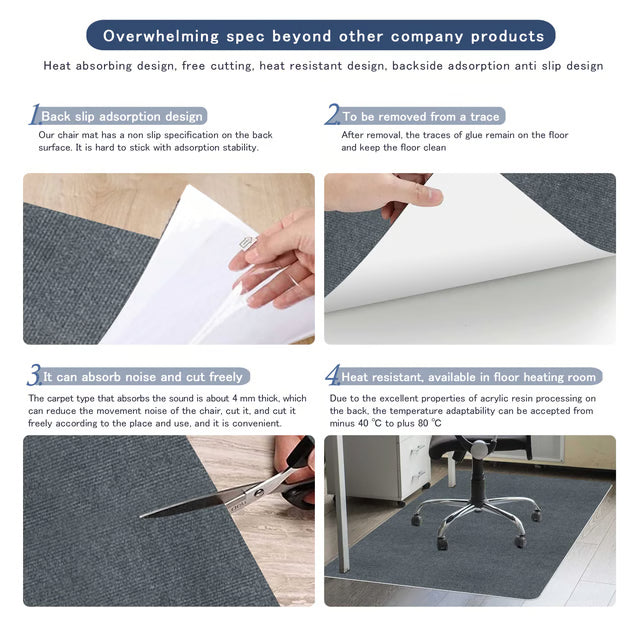 Overwhelming spec beyond other company products

Heat absorbing design, free cutting, heat resistant design, backside adsorption anti slip design

1. Back slip adsorption design

Our chair mat has a non slip specification on the back surface. It is hard to stick with adsorption stability.

2. To be removed from a trace

After removal, the traces of glue remain on the floor and keep the floor clean

3. It can absorb noise and cut freely

The carpet type that absorbs the sound is about 4 mm thick, which can reduce the movement noise of the chair, cut it, and cut it freely according to the place and use, and it is convenient.

4. Heat resistant, available in floor heating room

Due to the excellent properties of acrylic resin processing on the back, the temperature adaptability can be accepted from minus 40 ℃ to plus 80 ℃